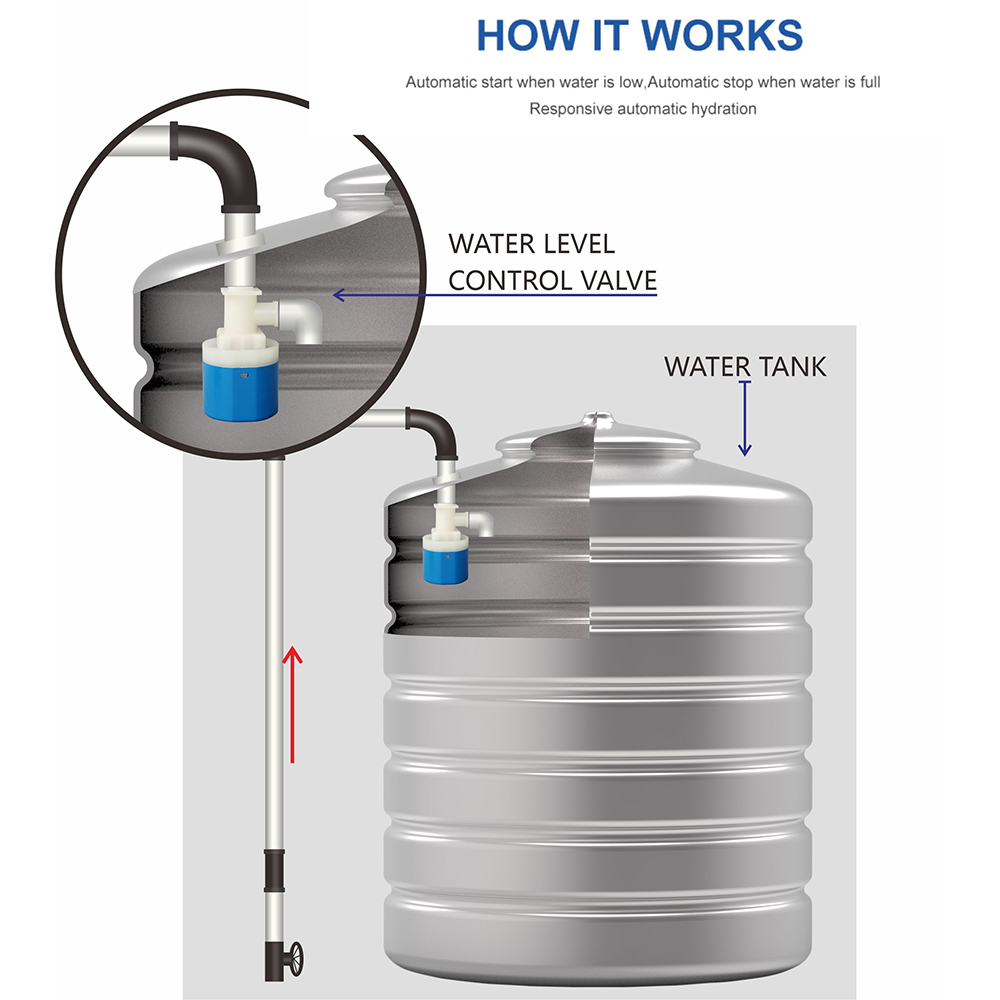 HOW IT WORKS

Automatic start when water is low,Automatic stop when water is full
Responsive automatic hydration

WATER LEVEL
CONTROL VALVE

WATER TANK