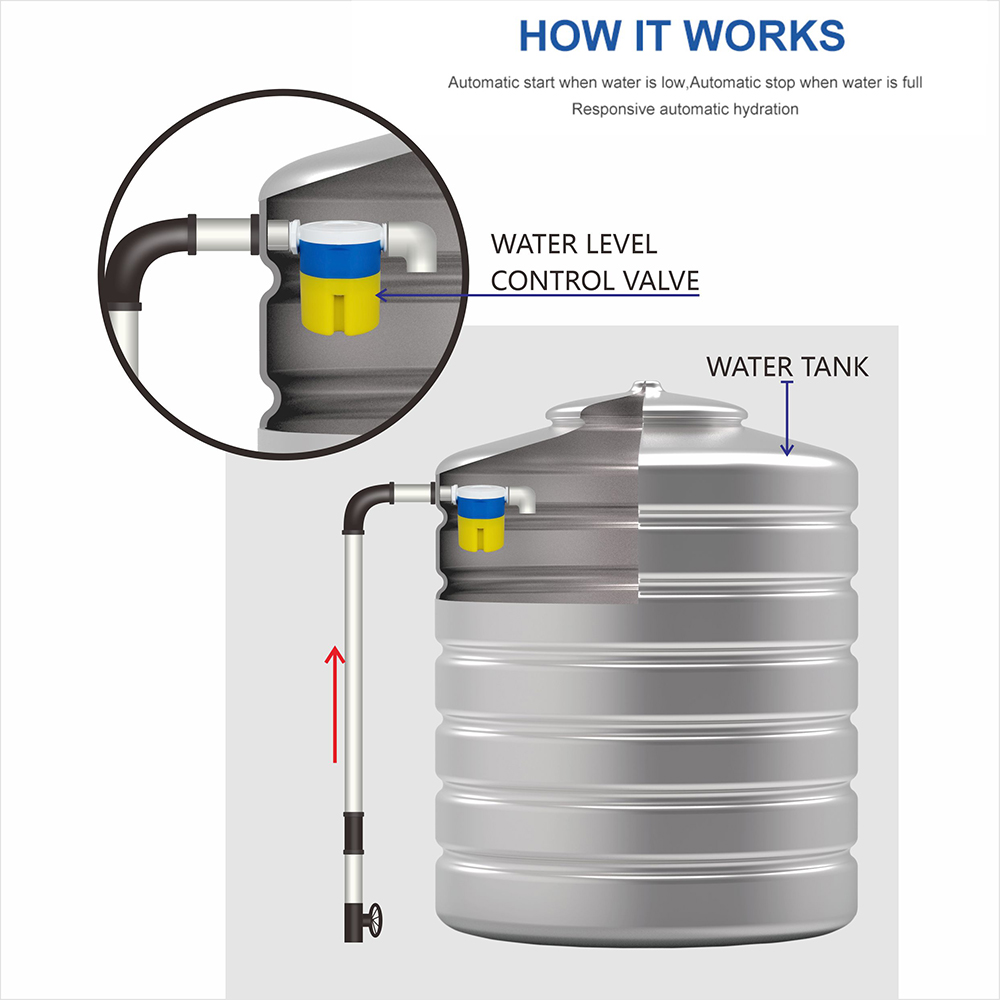 HOW IT WORKS

Automatic start when water is low,Automatic stop when water is full
Responsive automatic hydration

WATER LEVEL CONTROL VALVE

WATER TANK